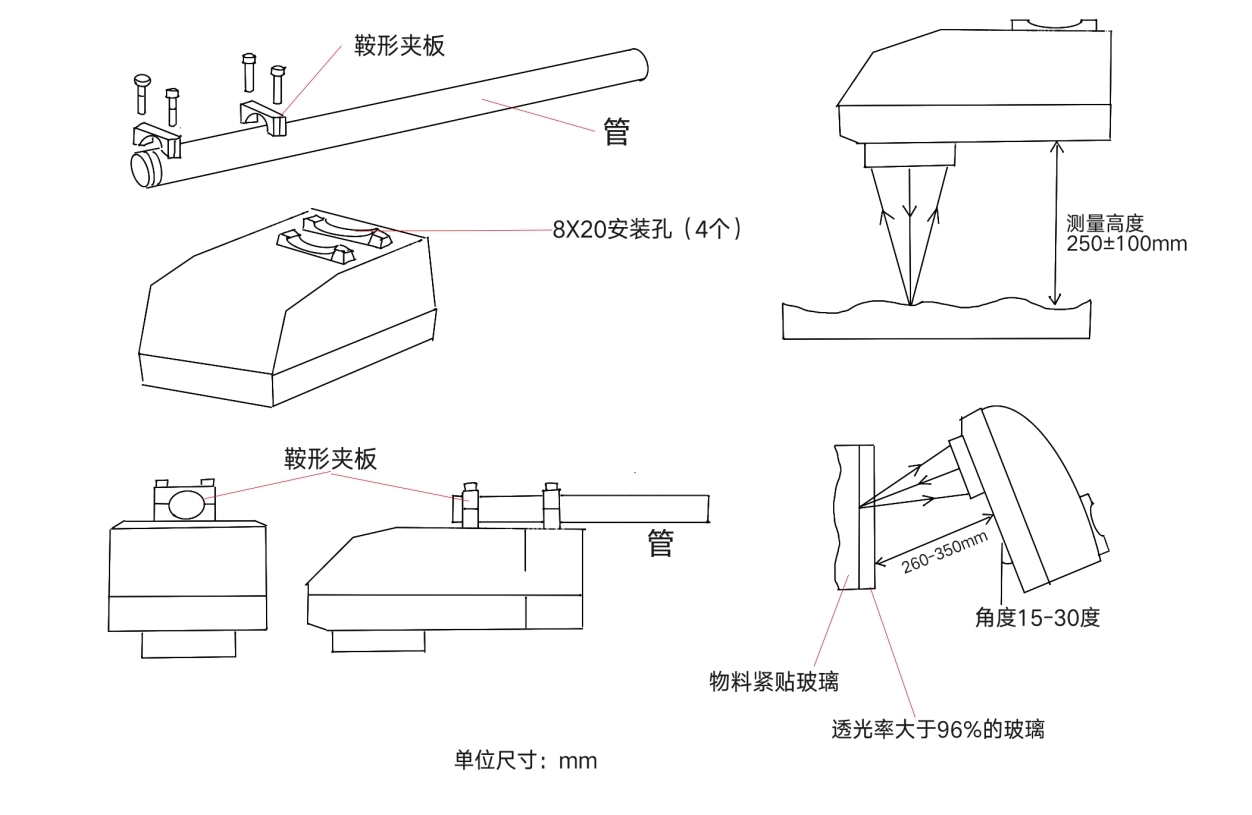 鞍形夹板

管

8X20安装孔（4个）

测量高度
250±100mm

鞍形夹板

管

260-350mm

角度15-30度

物料紧贴玻璃

透光率大于96%的玻璃

单位尺寸：mm